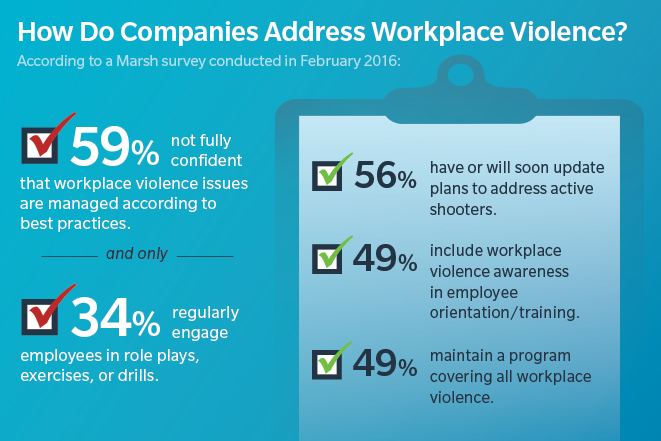 How Do Companies Address Workplace Violence?

According to a Marsh survey conducted in February 2016:

59% not fully confident that workplace violence issues are managed according to best practices.

and only

34% regularly engage employees in role plays, exercises, or drills.

56% have or will soon update plans to address active shooters.

49% include workplace violence awareness in employee orientation/training.

49% maintain a program covering all workplace violence.