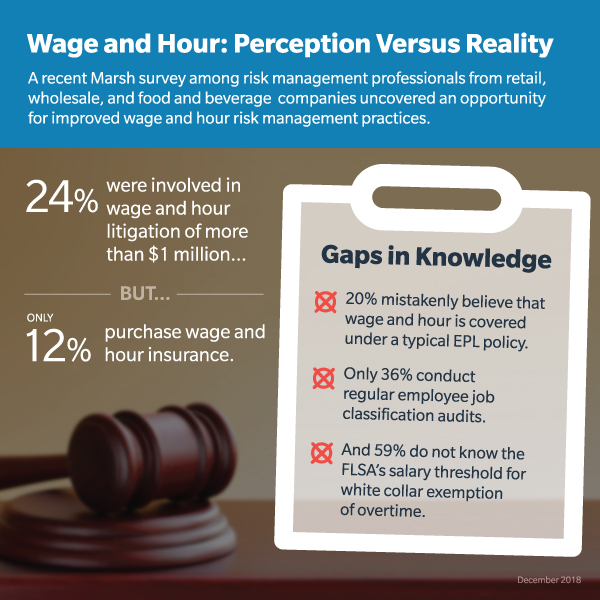 Wage and Hour: Perception Versus Reality

A recent Marsh survey among risk management professionals from retail, wholesale, and food and beverage companies uncovered an opportunity for improved wage and hour risk management practices.

24% were involved in wage and hour litigation of more than $1 million…

BUT…

ONLY 12% purchase wage and hour insurance.

Gaps in Knowledge

20% mistakenly believe that wage and hour is covered under a typical EPL policy.

Only 36% conduct regular employee job classification audits.

And 59% do not know the FLSA's salary threshold for white collar exemption of overtime.

December 2018