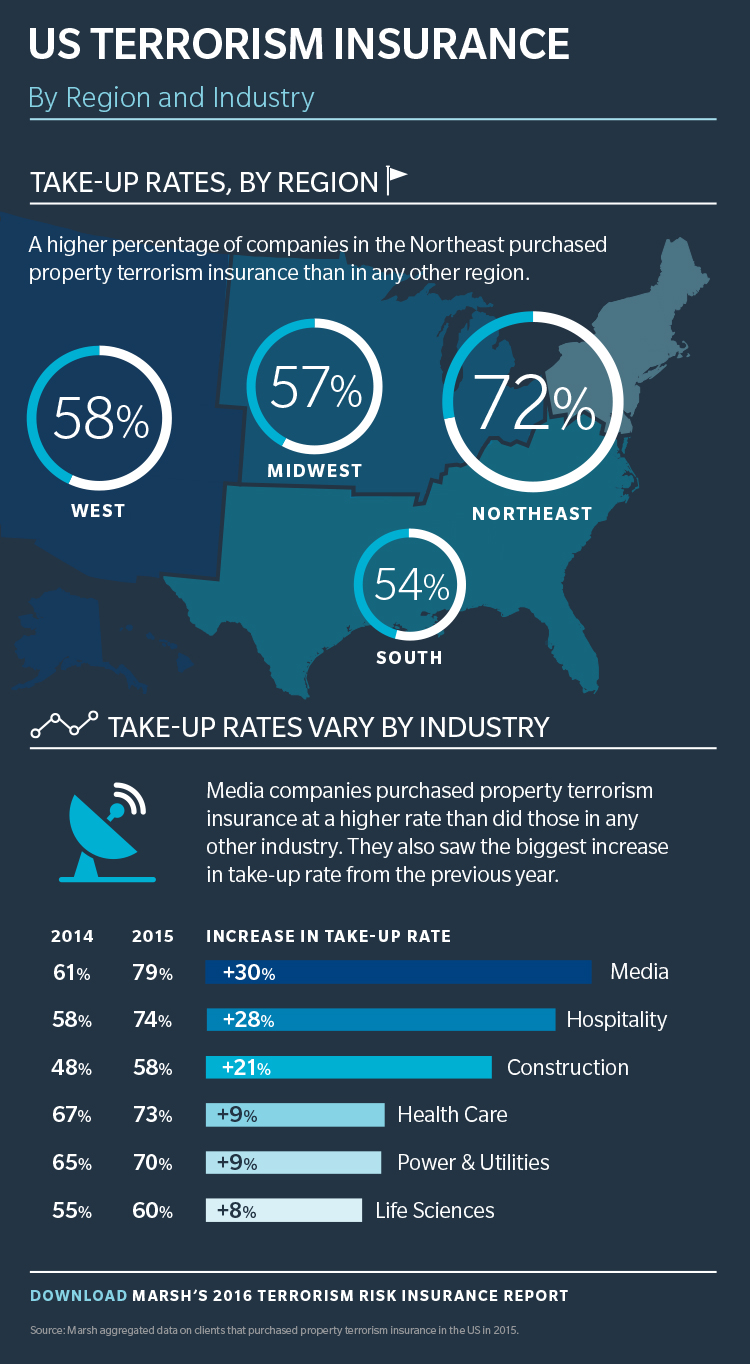 US TERRORISM INSURANCE

By Region and Industry

TAKE-UP RATES, BY REGION

A higher percentage of companies in the Northeast purchased property terrorism insurance than in any other region.

58%
WEST

57%
MIDWEST

72%
NORTHEAST

54%
SOUTH

TAKE-UP RATES VARY BY INDUSTRY

Media companies purchased property terrorism insurance at a higher rate than did those in any other industry. They also saw the biggest increase in take-up rate from the previous year.

| 2014 | 2015 | INCREASE IN TAKE-UP RATE | |
|---|---|---|---|
| 61% | 79% | +30% | Media |
| 58% | 74% | +28% | Hospitality |
| 48% | 58% | +21% | Construction |
| 67% | 73% | +9% | Health Care |
| 65% | 70% | +9% | Power & Utilities |
| 55% | 60% | +8% | Life Sciences |

DOWNLOAD MARSH'S 2016 TERRORISM RISK INSURANCE REPORT

Source: Marsh aggregated data on clients that purchased property terrorism insurance in the US in 2015.