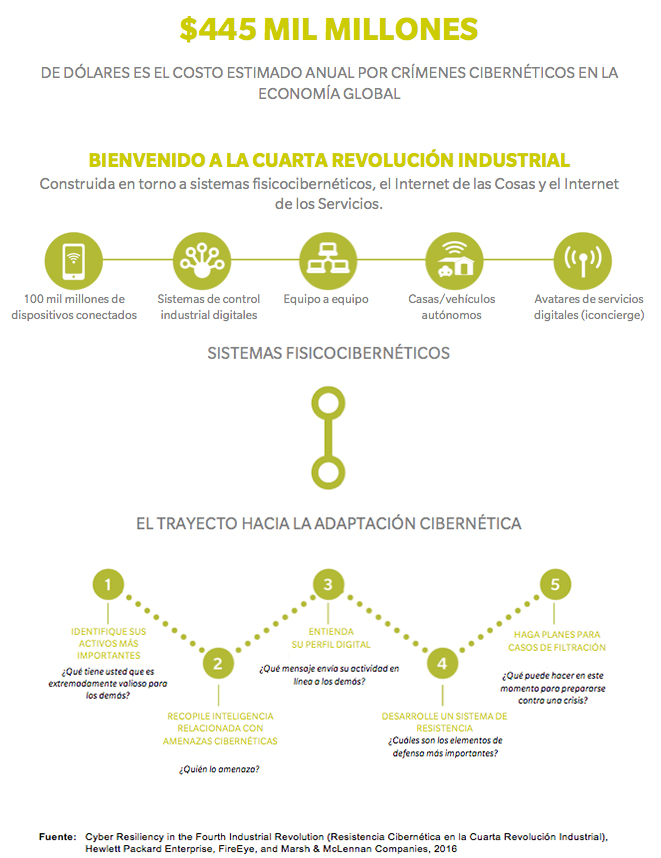 $445 MIL MILLONES

DE DÓLARES ES EL COSTO ESTIMADO ANUAL POR CRÍMENES CIBERNÉTICOS EN LA ECONOMÍA GLOBAL

BIENVENIDO A LA CUARTA REVOLUCIÓN INDUSTRIAL

Construida en torno a sistemas fisicocibernéticos, el Internet de las Cosas y el Internet de los Servicios.

100 mil millones de dispositivos conectados

Sistemas de control industrial digitales

Equipo a equipo

Casas/vehículos autónomos

Avatares de servicios digitales (iconcierge)

SISTEMAS FISICOCIBERNÉTICOS

EL TRAYECTO HACIA LA ADAPTACIÓN CIBERNÉTICA

1

IDENTIFIQUE SUS ACTIVOS MÁS IMPORTANTES

¿Qué tiene usted que es extremadamente valioso para los demás?

2

RECOPILE INTELIGENCIA RELACIONADA CON AMENAZAS CIBERNÉTICAS

¿Quién lo amenaza?

3

ENTIENDA SU PERFIL DIGITAL

¿Qué mensaje envía su actividad en línea a los demás?

4

DESARROLLE UN SISTEMA DE RESISTENCIA

¿Cuáles son los elementos de defensa más importantes?

5

HAGA PLANES PARA CASOS DE FILTRACIÓN

¿Qué puede hacer en este momento para prepararse contra una crisis?

Fuente: Cyber Resiliency in the Fourth Industrial Revolution (Resistencia Cibernética en la Cuarta Revolución Industrial), Hewlett Packard Enterprise, FireEye, and Marsh & McLennan Companies, 2016