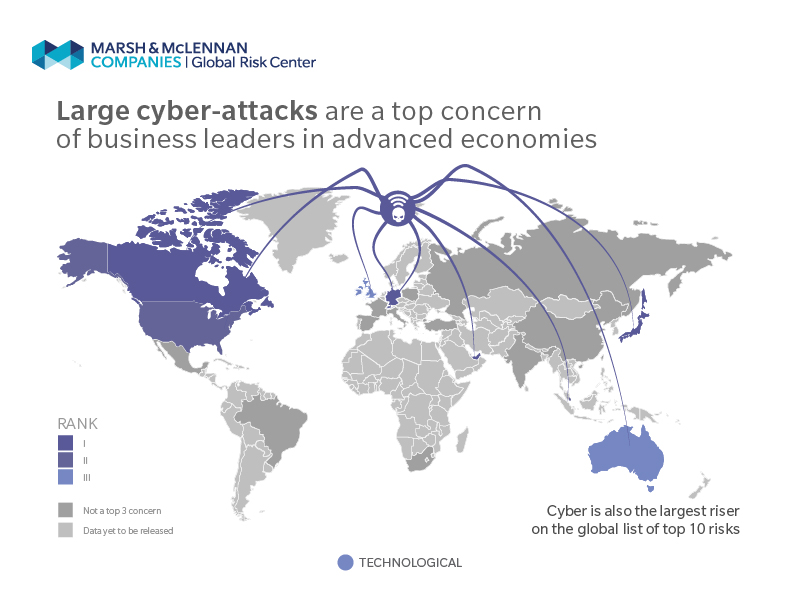 MARSH & McLENNAN COMPANIES | Global Risk Center

Large cyber-attacks are a top concern of business leaders in advanced economies

RANK
I
II
III

Not a top 3 concern
Data yet to be released

Cyber is also the largest riser on the global list of top 10 risks

TECHNOLOGICAL