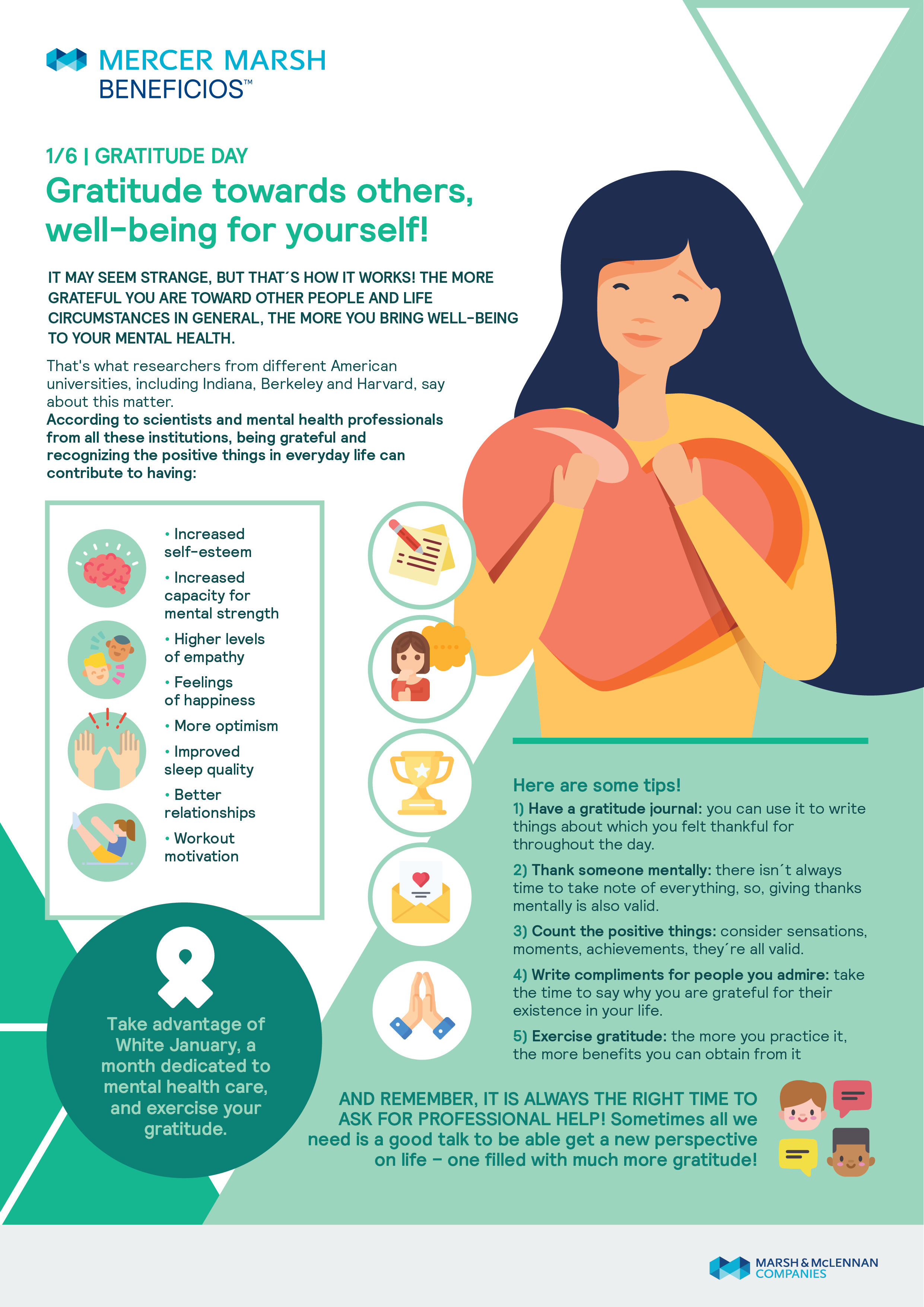 MERCER MARSH BENEFICIOS™

1/6 | GRATITUDE DAY

Gratitude towards others, well-being for yourself!

IT MAY SEEM STRANGE, BUT THAT´S HOW IT WORKS! THE MORE GRATEFUL YOU ARE TOWARD OTHER PEOPLE AND LIFE CIRCUMSTANCES IN GENERAL, THE MORE YOU BRING WELL-BEING TO YOUR MENTAL HEALTH.

That's what researchers from different American universities, including Indiana, Berkeley and Harvard, say about this matter.
According to scientists and mental health professionals from all these institutions, being grateful and recognizing the positive things in everyday life can contribute to having:

• Increased self-esteem
• Increased capacity for mental strength
• Higher levels of empathy
• Feelings of happiness
• More optimism
• Improved sleep quality
• Better relationships
• Workout motivation

Take advantage of White January, a month dedicated to mental health care, and exercise your gratitude.

Here are some tips!
1) Have a gratitude journal: you can use it to write things about which you felt thankful for throughout the day.
2) Thank someone mentally: there isn´t always time to take note of everything, so, giving thanks mentally is also valid.
3) Count the positive things: consider sensations, moments, achievements, they´re all valid.
4) Write compliments for people you admire: take the time to say why you are grateful for their existence in your life.
5) Exercise gratitude: the more you practice it, the more benefits you can obtain from it

AND REMEMBER, IT IS ALWAYS THE RIGHT TIME TO ASK FOR PROFESSIONAL HELP! Sometimes all we need is a good talk to be able get a new perspective on life – one filled with much more gratitude!

MARSH & McLENNAN COMPANIES