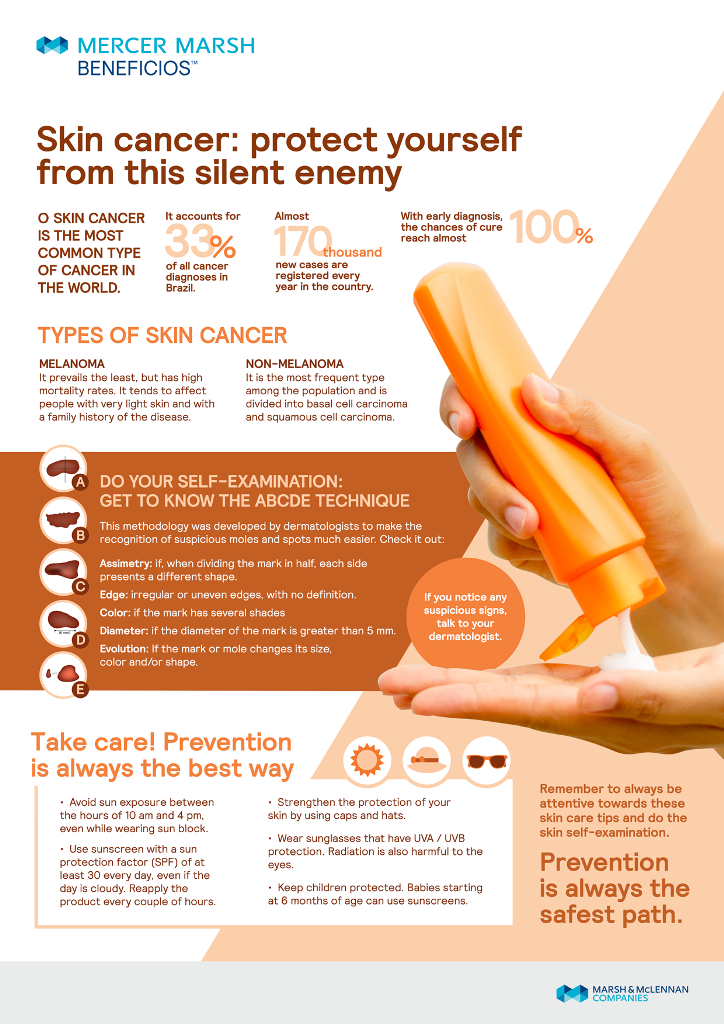 MERCER MARSH BENEFICIOS™

Skin cancer: protect yourself from this silent enemy

O SKIN CANCER IS THE MOST COMMON TYPE OF CANCER IN THE WORLD.

It accounts for 33% of all cancer diagnoses in Brazil.

Almost 170 thousand new cases are registered every year in the country.

With early diagnosis, the chances of cure reach almost 100%

TYPES OF SKIN CANCER

MELANOMA
It prevails the least, but has high mortality rates. It tends to affect people with very light skin and with a family history of the disease.

NON-MELANOMA
It is the most frequent type among the population and is divided into basal cell carcinoma and squamous cell carcinoma.

A
B
C
D
E

DO YOUR SELF-EXAMINATION: GET TO KNOW THE ABCDE TECHNIQUE

This methodology was developed by dermatologists to make the recognition of suspicious moles and spots much easier. Check it out:

Assimetry: if, when dividing the mark in half, each side presents a different shape.

Edge: irregular or uneven edges, with no definition.

Color: if the mark has several shades

Diameter: if the diameter of the mark is greater than 5 mm.

Evolution: If the mark or mole changes its size, color and/or shape.

If you notice any suspicious signs, talk to your dermatologist.

Take care! Prevention is always the best way

• Avoid sun exposure between the hours of 10 am and 4 pm, even while wearing sun block.

• Use sunscreen with a sun protection factor (SPF) of at least 30 every day, even if the day is cloudy. Reapply the product every couple of hours.

• Strengthen the protection of your skin by using caps and hats.

• Wear sunglasses that have UVA / UVB protection. Radiation is also harmful to the eyes.

• Keep children protected. Babies starting at 6 months of age can use sunscreens.

Remember to always be attentive towards these skin care tips and do the skin self-examination.

Prevention is always the safest path.

MARSH & McLENNAN COMPANIES