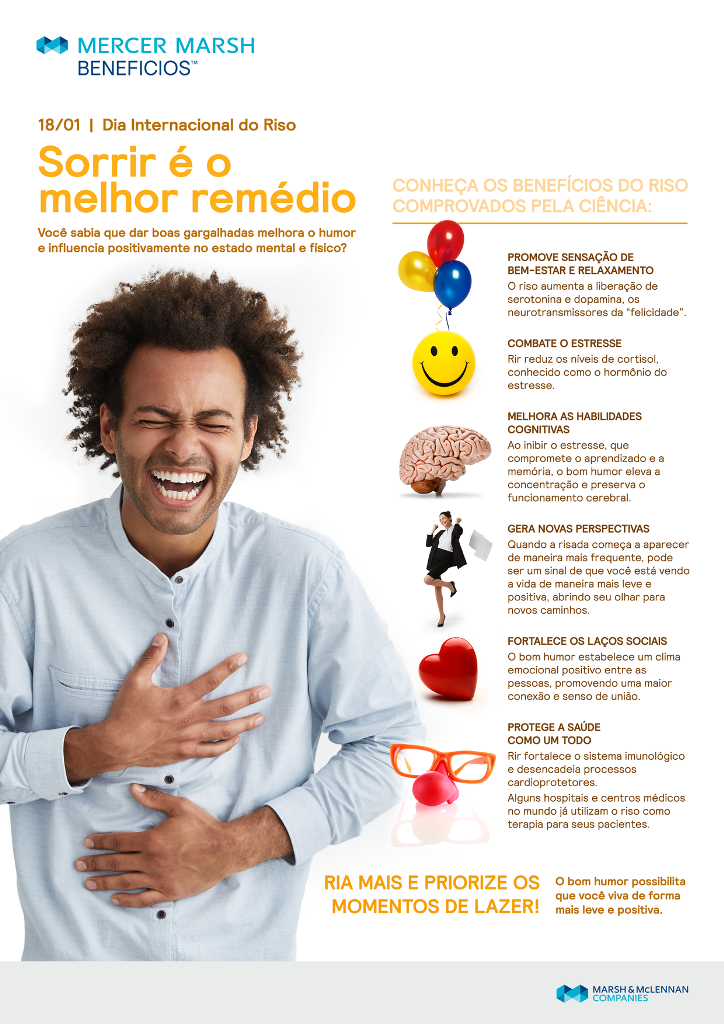 MERCER MARSH BENEFICIOS™

18/01 | Dia Internacional do Riso

Sorrir é o melhor remédio

Você sabia que dar boas gargalhadas melhora o humor e influencia positivamente no estado mental e físico?

CONHEÇA OS BENEFÍCIOS DO RISO COMPROVADOS PELA CIÊNCIA:

PROMOVE SENSAÇÃO DE BEM-ESTAR E RELAXAMENTO
O riso aumenta a liberação de serotonina e dopamina, os neurotransmissores da "felicidade".

COMBATE O ESTRESSE
Rir reduz os níveis de cortisol, conhecido como o hormônio do estresse.

MELHORA AS HABILIDADES COGNITIVAS
Ao inibir o estresse, que compromete o aprendizado e a memória, o bom humor eleva a concentração e preserva o funcionamento cerebral.

GERA NOVAS PERSPECTIVAS
Quando a risada começa a aparecer de maneira mais frequente, pode ser um sinal de que você está vendo a vida de maneira mais leve e positiva, abrindo seu olhar para novos caminhos.

FORTALECE OS LAÇOS SOCIAIS
O bom humor estabelece um clima emocional positivo entre as pessoas, promovendo uma maior conexão e senso de união.

PROTEGE A SAÚDE COMO UM TODO
Rir fortalece o sistema imunológico e desencadeia processos cardioprotetores.
Alguns hospitais e centros médicos no mundo já utilizam o riso como terapia para seus pacientes.

RIA MAIS E PRIORIZE OS MOMENTOS DE LAZER!

O bom humor possibilita que você viva de forma mais leve e positiva.

MARSH & McLENNAN COMPANIES