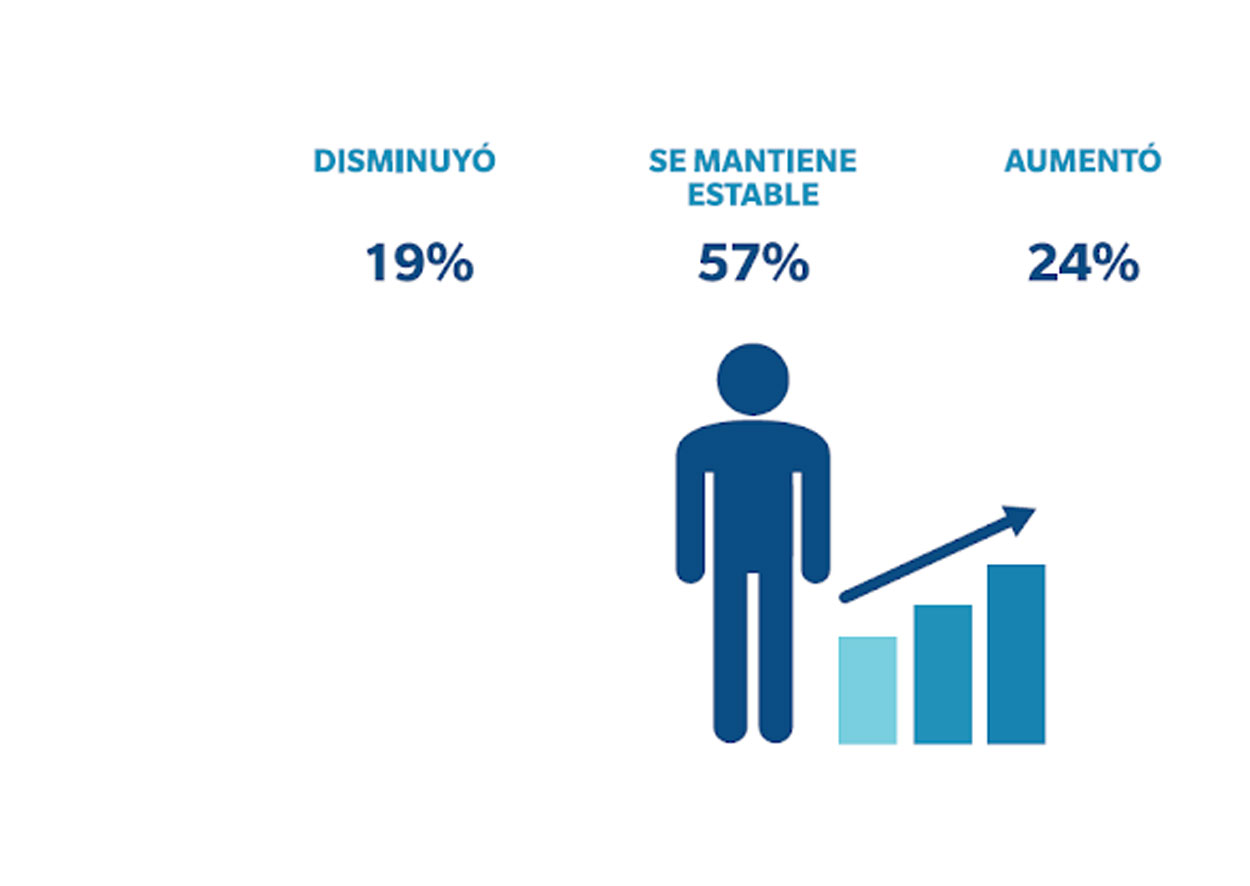 DISMINUYÓ

19%

SE MANTIENE ESTABLE

57%

AUMENTÓ

24%