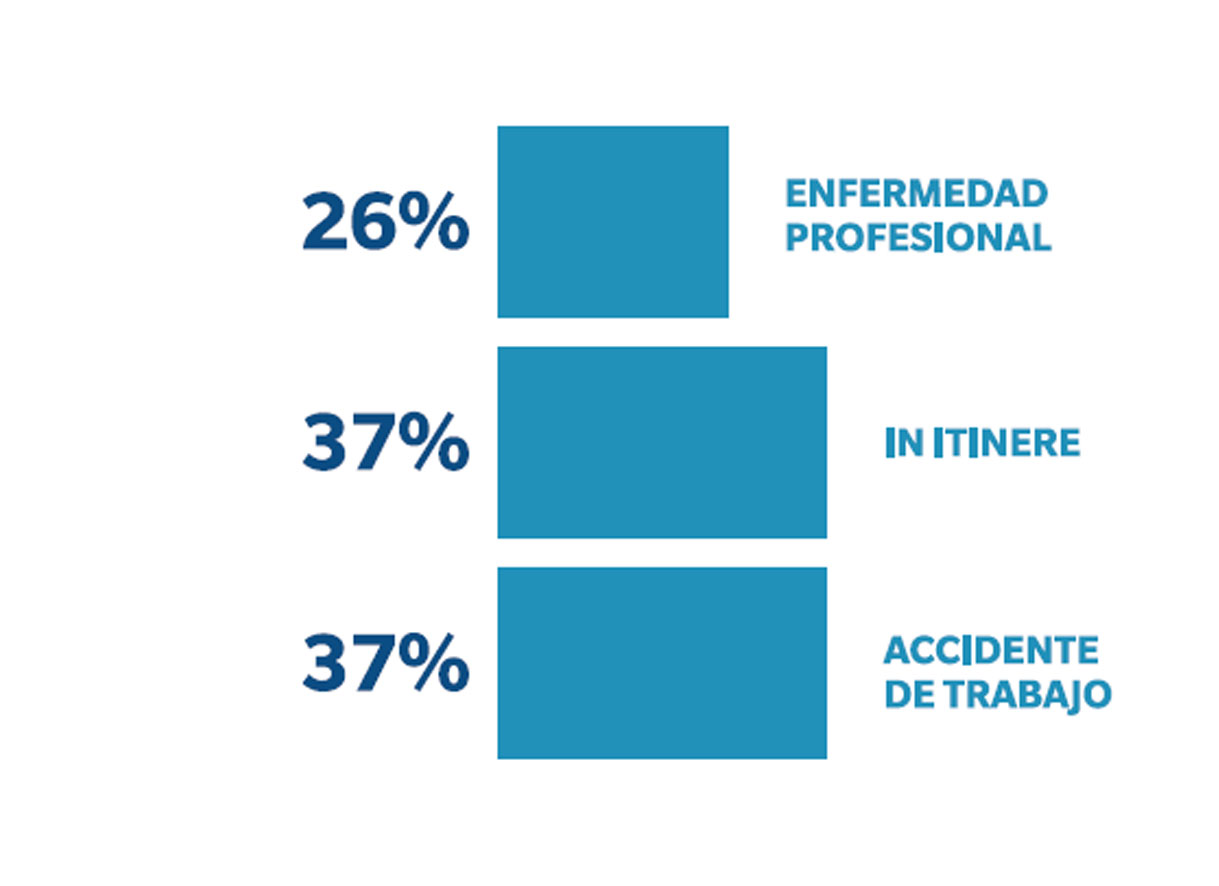 26%
ENFERMEDAD PROFESIONAL

37%
IN ITINERE

37%
ACCIDENTE DE TRABAJO